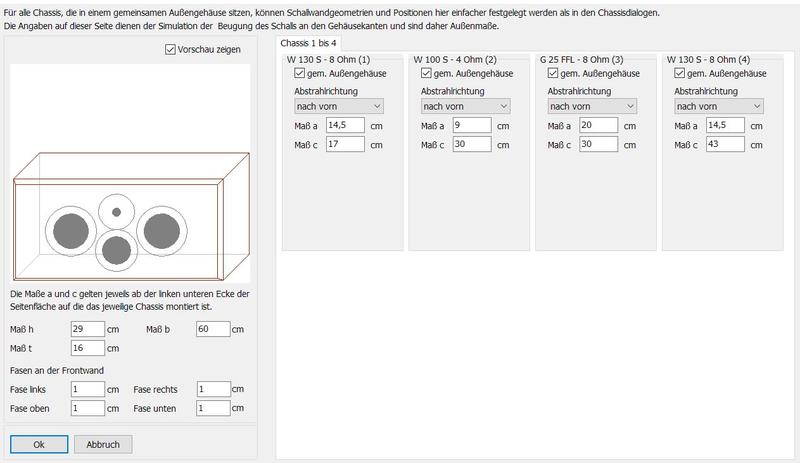 Für alle Chassis, die in einem gemeinsamen Außengehäuse sitzen, können Schallwandgeometrien und Positionen hier einfacher festgelegt werden als in den Chassisdialogen.
Die Angaben auf dieser Seite dienen der Simulation der Beugung des Schalls an den Gehäusekanten und sind daher Außenmaße.

Vorschau zeigen

Die Maße a und c gelten jeweils ab der linken unteren Ecke der Seitenfläche auf die das jeweilige Chassis montiert ist.

Maß h 29 cm
Maß b 60 cm
Maß t 16 cm

Fasen an der Frontwand
Fase links 1 cm
Fase rechts 1 cm
Fase oben 1 cm
Fase unten 1 cm

Ok
Abbruch

Chassis 1 bis 4

W 130 S - 8 Ohm (1)
gem. Außengehäuse
Abstrahlrichtung
nach vorn
Maß a 14,5 cm
Maß c 17 cm

W 100 S - 4 Ohm (2)
gem. Außengehäuse
Abstrahlrichtung
nach vorn
Maß a 9 cm
Maß c 30 cm

G 25 FFL - 8 Ohm (3)
gem. Außengehäuse
Abstrahlrichtung
nach vorn
Maß a 20 cm
Maß c 30 cm

W 130 S - 8 Ohm (4)
gem. Außengehäuse
Abstrahlrichtung
nach vorn
Maß a 14,5 cm
Maß c 43 cm