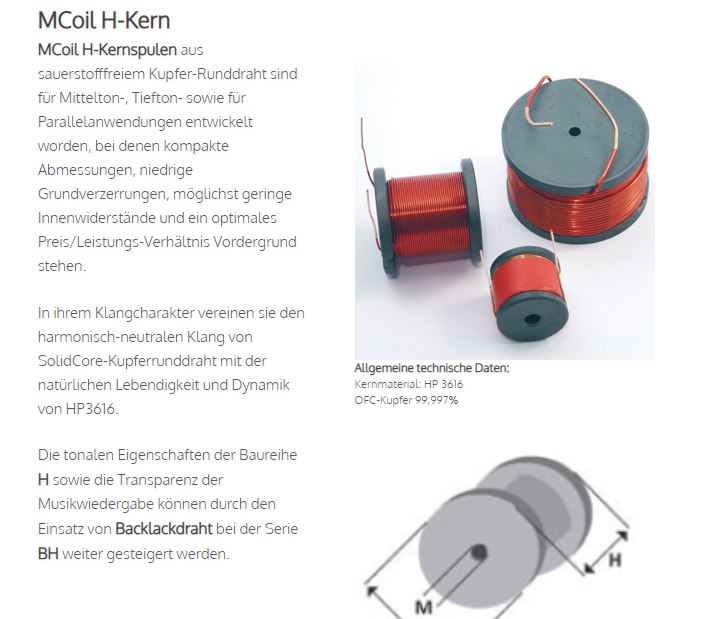 MCoil H-Kern

MCoil H-Kernspulen aus sauerstofffreiem Kupfer-Runddraht sind für Mittelton-, Tiefton- sowie für Parallelanwendungen entwickelt worden, bei denen kompakte Abmessungen, niedrige Grundverzerrungen, möglichst geringe Innenwiderstände und ein optimales Preis/Leistungs-Verhältnis Vordergrund stehen.

In ihrem Klangcharakter vereinen sie den harmonisch-neutralen Klang von SolidCore-Kupferrunddraht mit der natürlichen Lebendigkeit und Dynamik von HP3616.

Die tonalen Eigenschaften der Baureihe H sowie die Transparenz der Musikwiedergabe können durch den Einsatz von Backlackdraht bei der Serie BH weiter gesteigert werden.

Allgemeine technische Daten:
Kernmaterial: HP 3616
OFC-Kupfer 99,997%

H

M