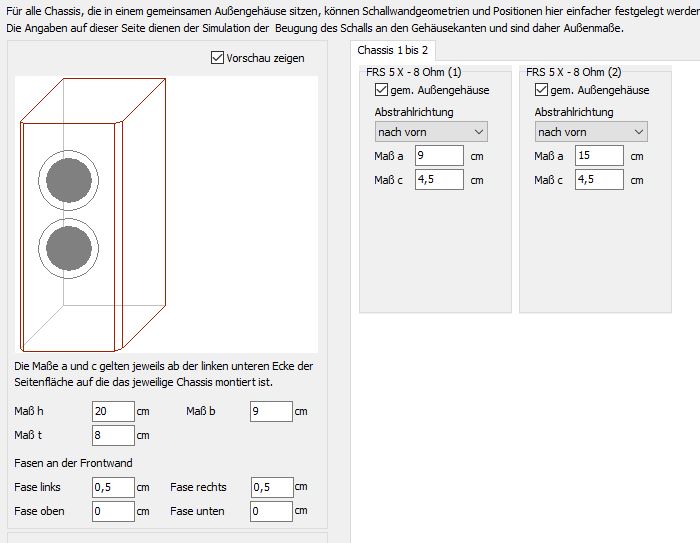 Für alle Chassis, die in einem gemeinsamen Außengehäuse sitzen, können Schallwandgeometrien und Positionen hier einfacher festgelegt werder
Die Angaben auf dieser Seite dienen der Simulation der Beugung des Schalls an den Gehäusekanten und sind daher Außenmaße.

Vorschau zeigen

Die Maße a und c gelten jeweils ab der linken unteren Ecke der Seitenfläche auf die das jeweilige Chassis montiert ist.

Maß h 20 cm
Maß b 9 cm
Maß t 8 cm

Fasen an der Frontwand
Fase links 0,5 cm
Fase rechts 0,5 cm
Fase oben 0 cm
Fase unten 0 cm

Chassis 1 bis 2

FRS 5 X - 8 Ohm (1)
gem. Außengehäuse
Abstrahlrichtung
nach vorn
Maß a 9 cm
Maß c 4,5 cm

FRS 5 X - 8 Ohm (2)
gem. Außengehäuse
Abstrahlrichtung
nach vorn
Maß a 15 cm
Maß c 4,5 cm