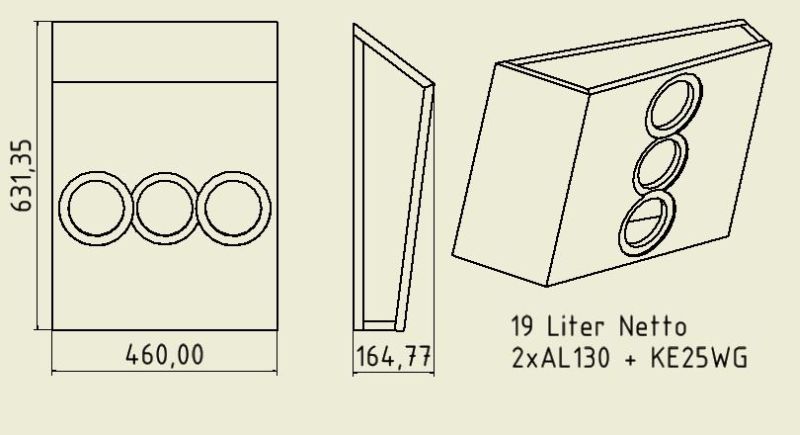 631,35

460,00

164,77

19 Liter Netto
2xAL130 + KE25WG