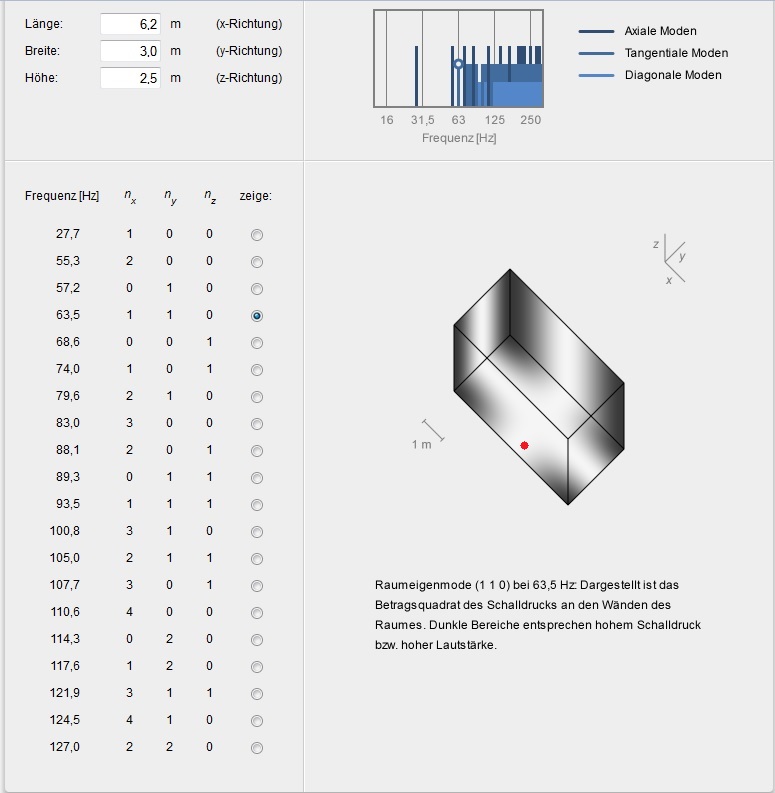 Länge: 6,2 m (x-Richtung)
Breite: 3,0 m (y-Richtung)
Höhe: 2,5 m (z-Richtung)

16 31,5 63 125 250
Frequenz [Hz]

Axiale Moden
Tangentiale Moden
Diagonale Moden

| Frequenz [Hz] | $n_x$ | $n_y$ | $n_z$ | zeige: |
|---|---|---|---|---|
| 27,7 | 1 | 0 | 0 | |
| 55,3 | 2 | 0 | 0 | |
| 57,2 | 0 | 1 | 0 | |
| 63,5 | 1 | 1 | 0 | |
| 68,6 | 0 | 0 | 1 | |
| 74,0 | 1 | 0 | 1 | |
| 79,6 | 2 | 1 | 0 | |
| 83,0 | 3 | 0 | 0 | |
| 88,1 | 2 | 0 | 1 | |
| 89,3 | 0 | 1 | 1 | |
| 93,5 | 1 | 1 | 1 | |
| 100,8 | 3 | 1 | 0 | |
| 105,0 | 2 | 1 | 1 | |
| 107,7 | 3 | 0 | 1 | |
| 110,6 | 4 | 0 | 0 | |
| 114,3 | 0 | 2 | 0 | |
| 117,6 | 1 | 2 | 0 | |
| 121,9 | 3 | 1 | 1 | |
| 124,5 | 4 | 1 | 0 | |
| 127,0 | 2 | 2 | 0 | |

z y x

1 m

Raumeigenmode (1 1 0) bei 63,5 Hz: Dargestellt ist das Betragsquadrat des Schalldrucks an den Wänden des Raumes. Dunkle Bereiche entsprechen hohem Schalldruck bzw. hoher Lautstärke.