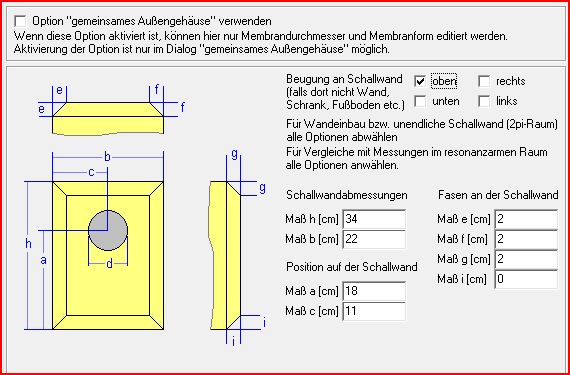 Option "gemeinsames Außengehäuse" verwenden
Wenn diese Option aktiviert ist, können hier nur Membrandurchmesser und Membranform editiert werden.
Aktivierung der Option ist nur im Dialog "gemeinsames Außengehäuse" möglich.

e
f
e
f
b
c
g
g
h
a
d
i
i

Beugung an Schallwand (falls dort nicht Wand, Schrank, Fußboden etc.)
oben
rechts
unten
links

Für Wandeinbau bzw. unendliche Schallwand (2pi-Raum) alle Optionen abwählen
Für Vergleiche mit Messungen im resonanzarmen Raum alle Optionen anwählen.

Schallwandabmessungen
Maß h [cm] 34
Maß b [cm] 22

Position auf der Schallwand
Maß a [cm] 18
Maß c [cm] 11

Fasen an der Schallwand
Maß e [cm] 2
Maß f [cm] 2
Maß g [cm] 2
Maß i [cm] 0