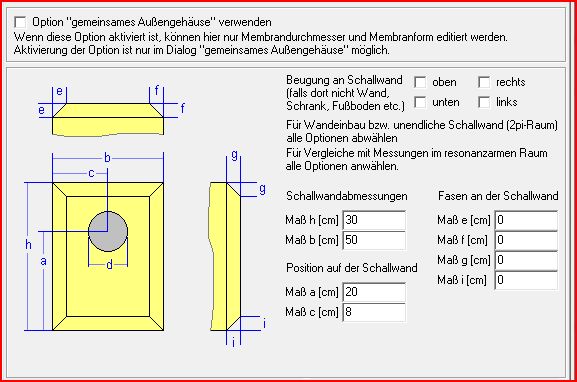 Option "gemeinsames Außengehäuse" verwenden
Wenn diese Option aktiviert ist, können hier nur Membrandurchmesser und Membranform editiert werden.
Aktivierung der Option ist nur im Dialog "gemeinsames Außengehäuse" möglich.

e
f
e
f
b
c
h
a
d
g
g
i
i

Beugung an Schallwand
(falls dort nicht Wand, Schrank, Fußboden etc.)
oben
rechts
unten
links

Für Wandeinbau bzw. unendliche Schallwand (2pi-Raum) alle Optionen abwählen

Für Vergleiche mit Messungen im resonanzarmen Raum alle Optionen anwählen.

Schallwandabmessungen
Maß h [cm] 30
Maß b [cm] 50

Position auf der Schallwand
Maß a [cm] 20
Maß c [cm] 8

Fasen an der Schallwand
Maß e [cm] 0
Maß f [cm] 0
Maß g [cm] 0
Maß i [cm] 0